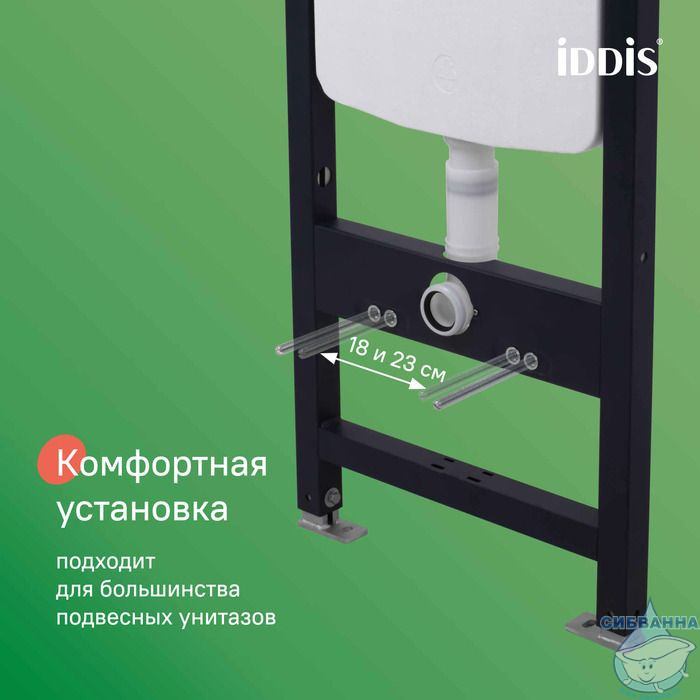 iDDiS®

18 и 23 см

Комфортная установка

подходит для большинства подвесных унитазов

СИБВАННА