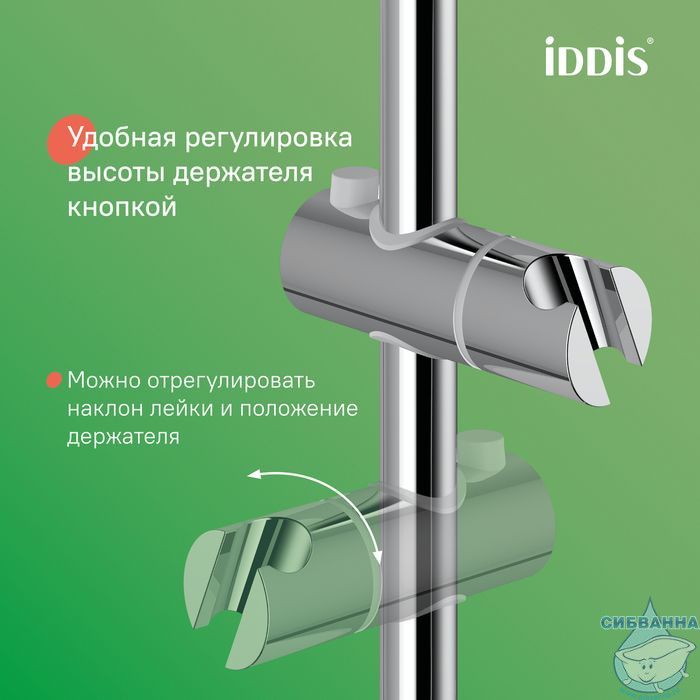 iDDiS®

Удобная регулировка высоты держателя кнопкой

Можно отрегулировать наклон лейки и положение держателя

СИБВАННА