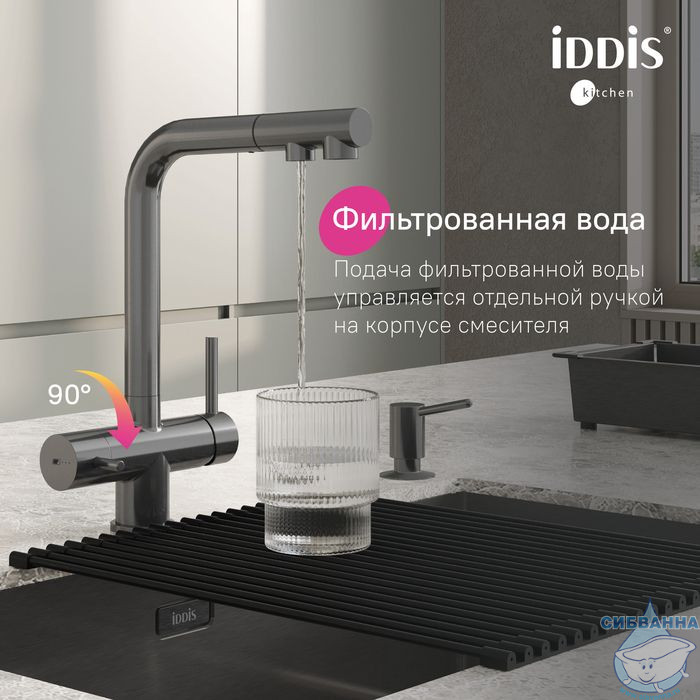 iDDiS®
kitchen

Фильтрованная вода

Подача фильтрованной воды управляется отдельной ручкой на корпусе смесителя

90°

iDDiS

СИБВАННА