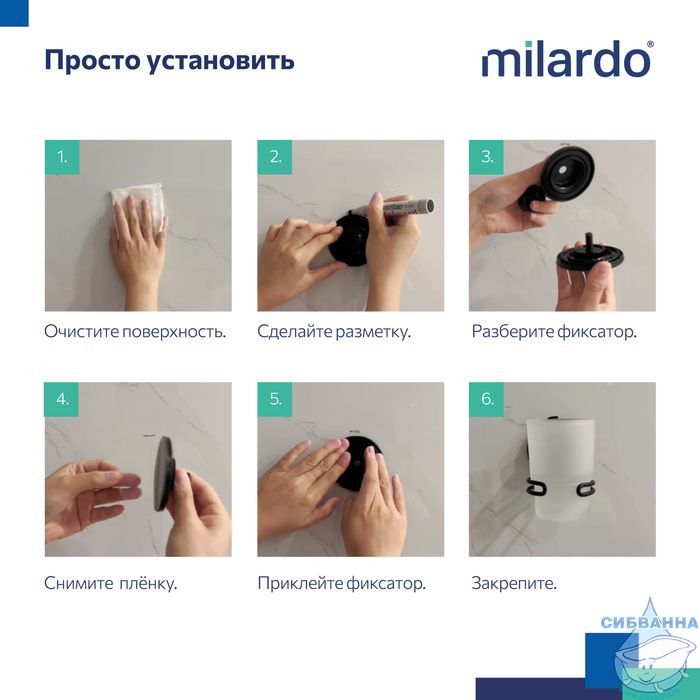 Просто установить

milardo®

1.

Очистите поверхность.

2.

Сделайте разметку.

3.

Разберите фиксатор.

4.

Снимите плёнку.

5.

Приклейте фиксатор.

6.

Закрепите.

СИБВАННА