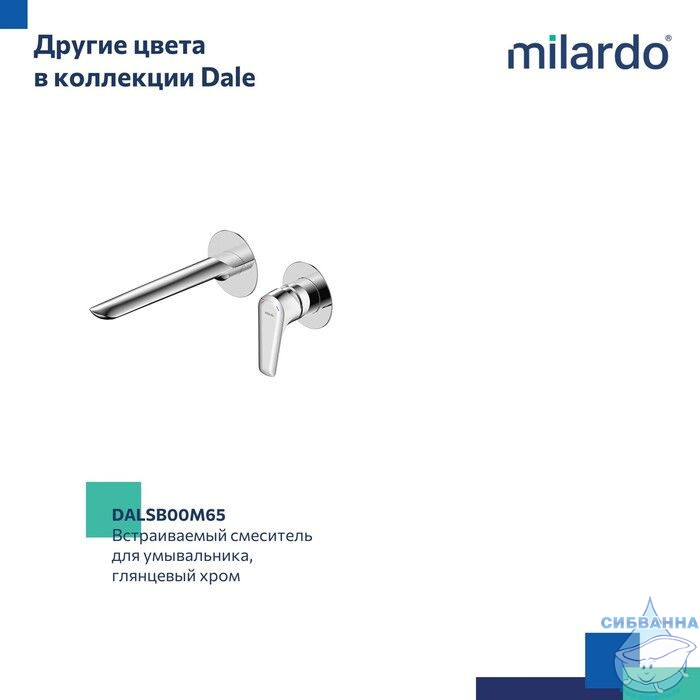 Другие цвета
в коллекции Dale

milardo®

DALSB00M65
Встраиваемый смеситель для умывальника, глянцевый хром

СИБВАННА