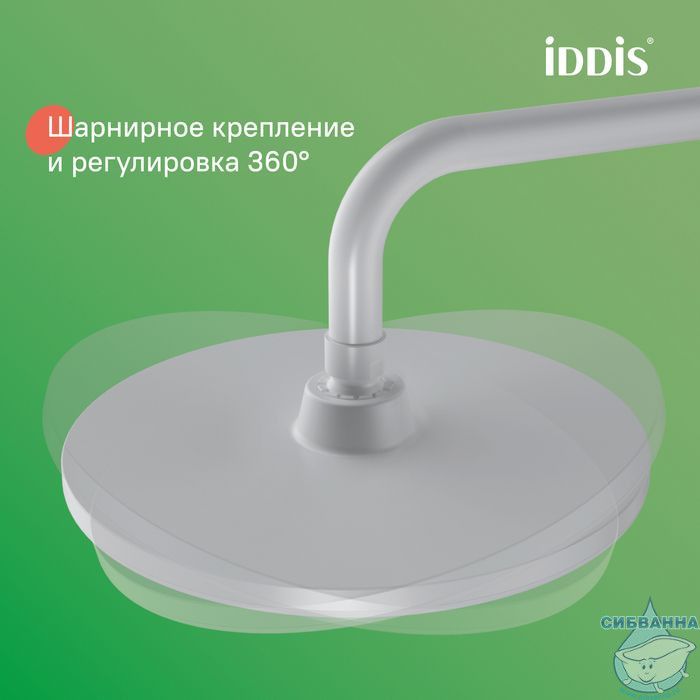 iDDiS®

Шарнирное крепление и регулировка 360°

СИБВАННА