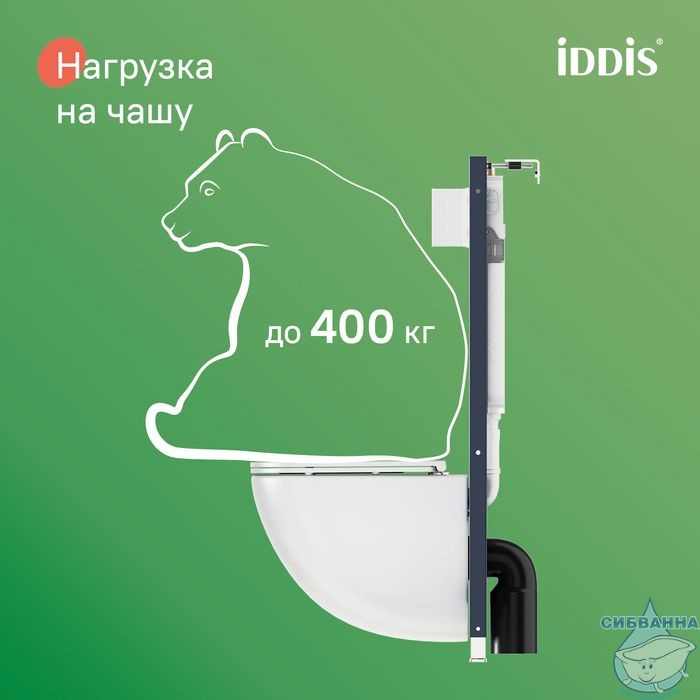 Нагрузка на чашу

iDDiS®

до 400 кг

СИБВАННА