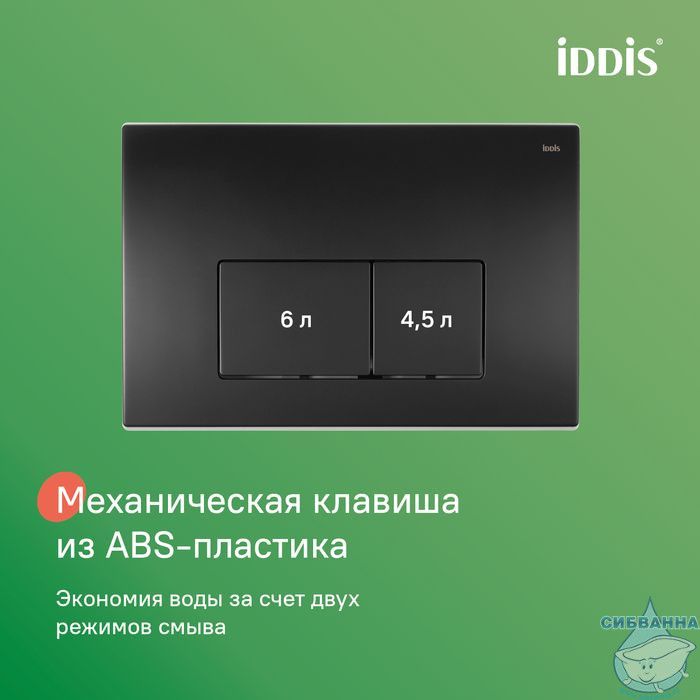 iDDiS®

iddis

6 л

4,5 л

Механическая клавиша из ABS-пластика

Экономия воды за счет двух режимов смыва

СИБВАННА