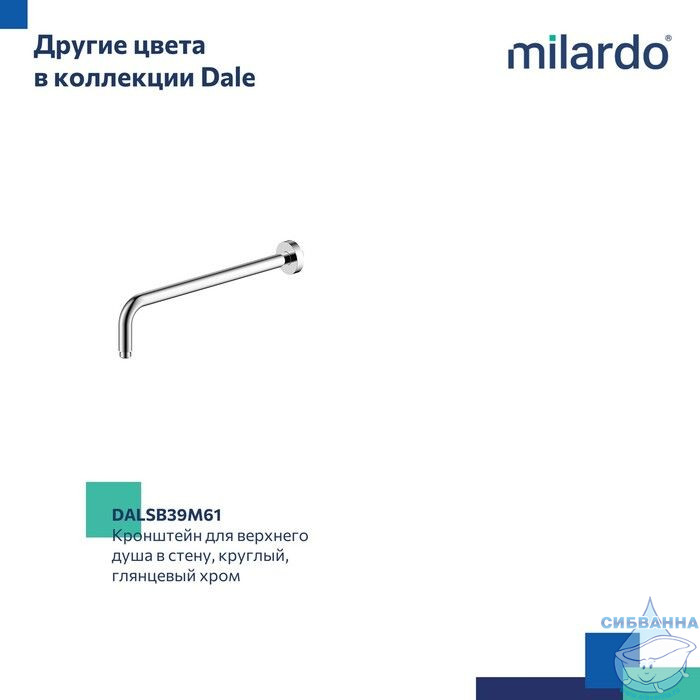 Другие цвета в коллекции Dale

milardo®

DALSB39M61
Кронштейн для верхнего душа в стену, круглый, глянцевый хром

СИБВАННА