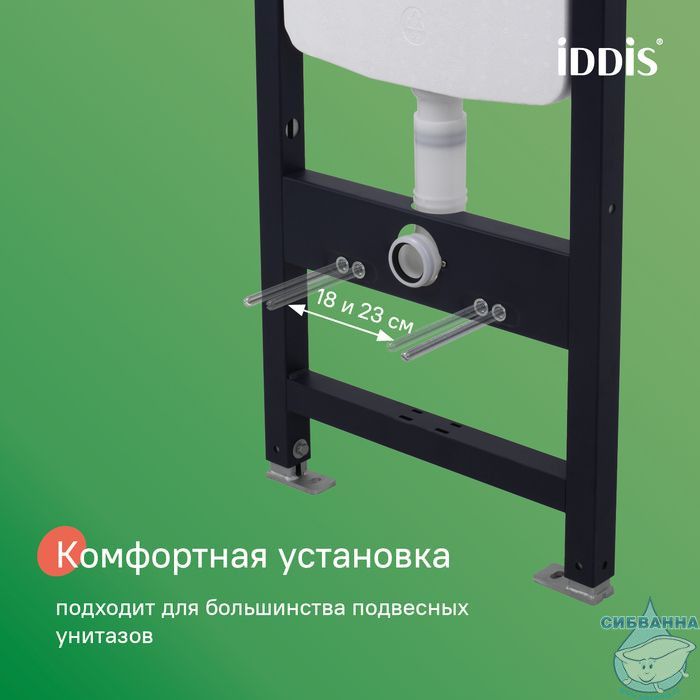 iDDiS®

18 и 23 см

Комфортная установка

подходит для большинства подвесных унитазов

СИБВАННА