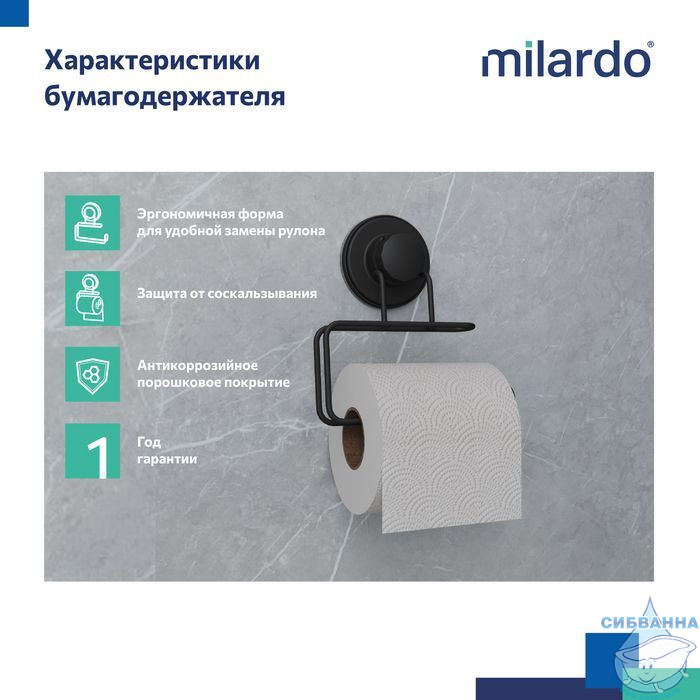 Характеристики бумагодержателя

milardo®

Эргономичная форма для удобной замены рулона

Защита от соскальзывания

Антикоррозийное порошковое покрытие

1

Год гарантии

СИБВАННА