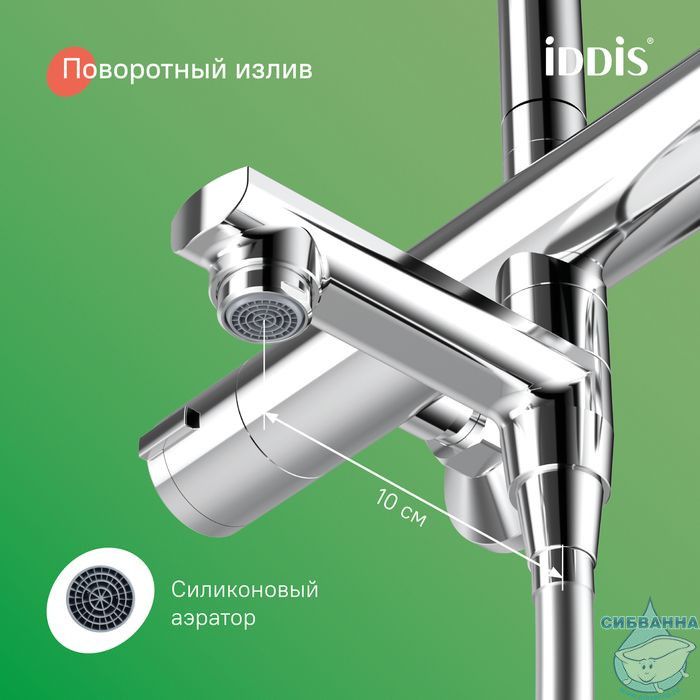 Поворотный излив

iDDiS®

10 см

Силиконовый аэратор

СИБВАННА