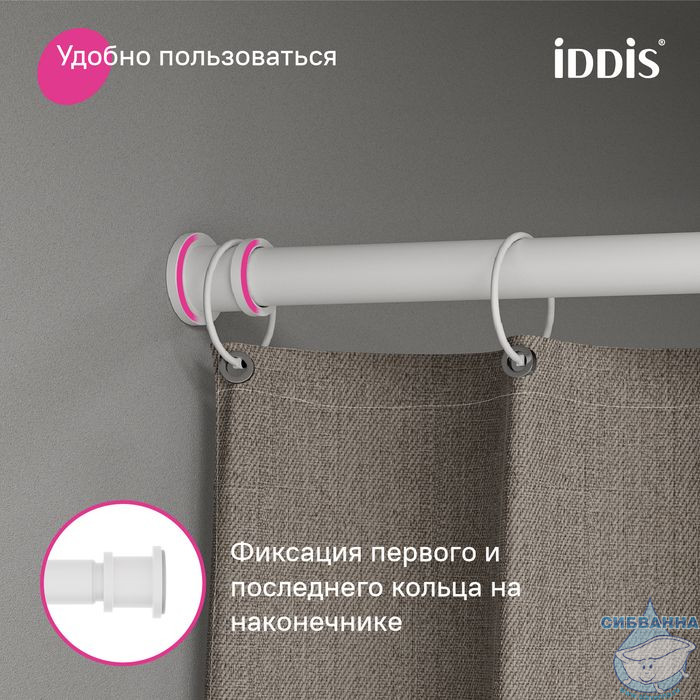 Удобно пользоваться

iDDiS®

Фиксация первого и последнего кольца на наконечнике

СИБВАННА