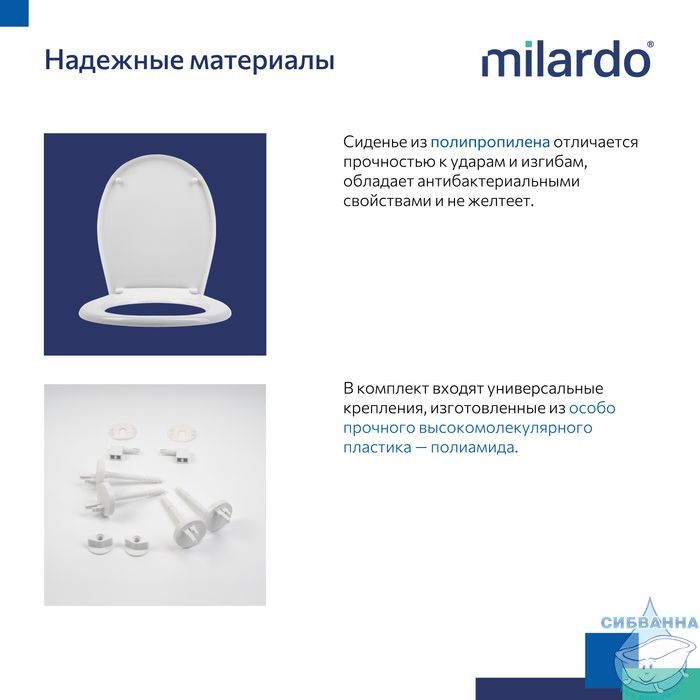 Надежные материалы

milardo®

Сиденье из полипропилена отличается прочностью к ударам и изгибам, обладает антибактериальными свойствами и не желтеет.

В комплект входят универсальные крепления, изготовленные из особо прочного высокомолекулярного пластика — полиамида.

СИБВАННА