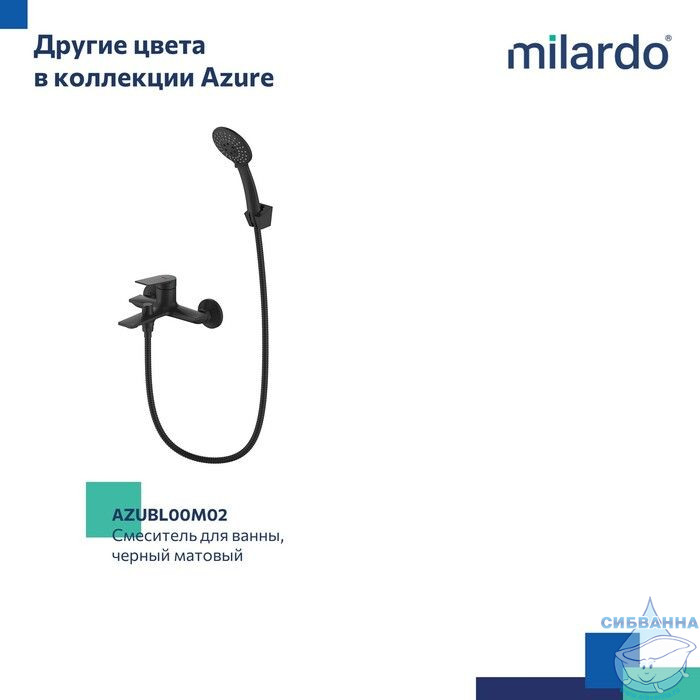 Другие цвета в коллекции Azure

milardo®

AZUBL00M02
Смеситель для ванны, черный матовый

СИБВАННА