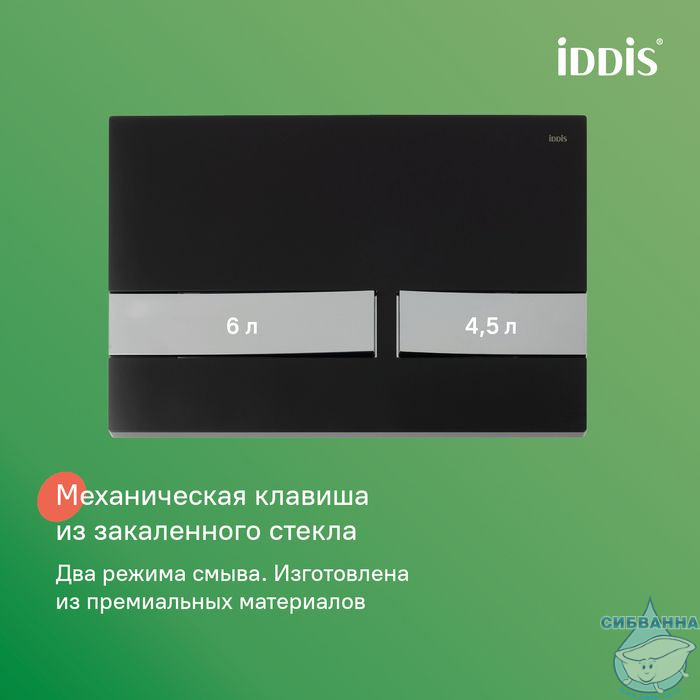 iDDiS®

iddis

6 л

4,5 л

Механическая клавиша из закаленного стекла

Два режима смыва. Изготовлена из премиальных материалов

СИБВАННА