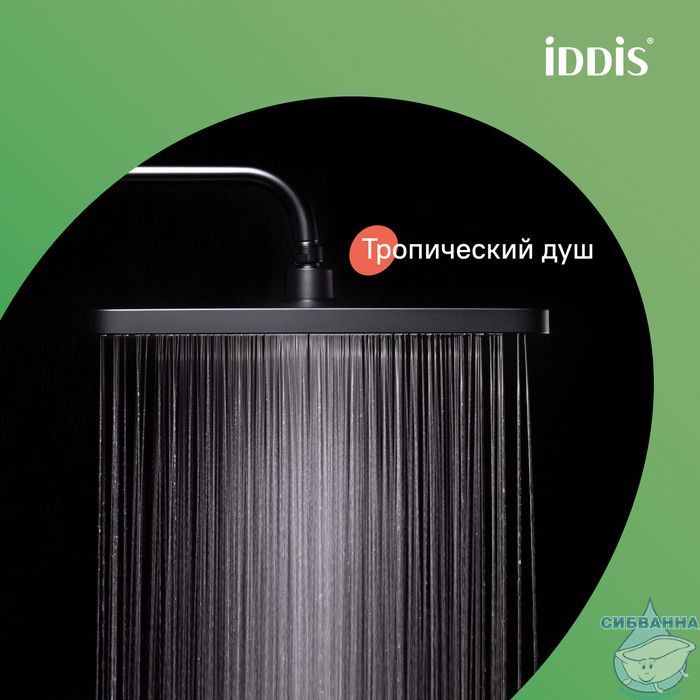 iDDiS®

Тропический душ

СИБВАННА