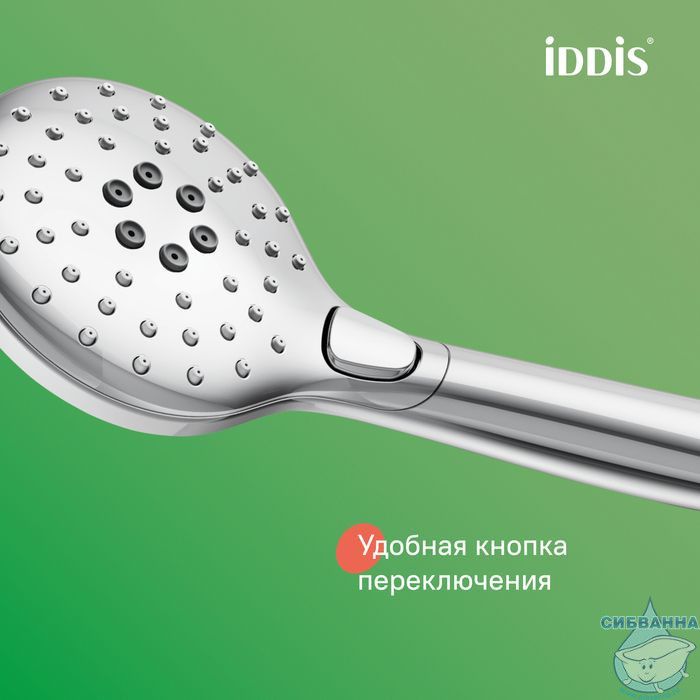 iDDiS®

Удобная кнопка переключения

СИБВАННА