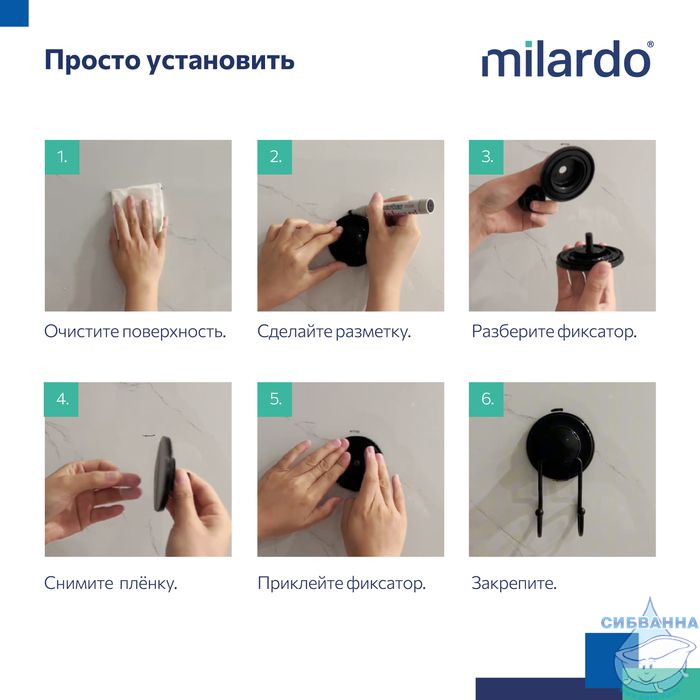 Просто установить

milardo®

1.

Очистите поверхность.

2.

Сделайте разметку.

3.

Разберите фиксатор.

4.

Снимите плёнку.

5.

Приклейте фиксатор.

6.

Закрепите.

СИБВАННА