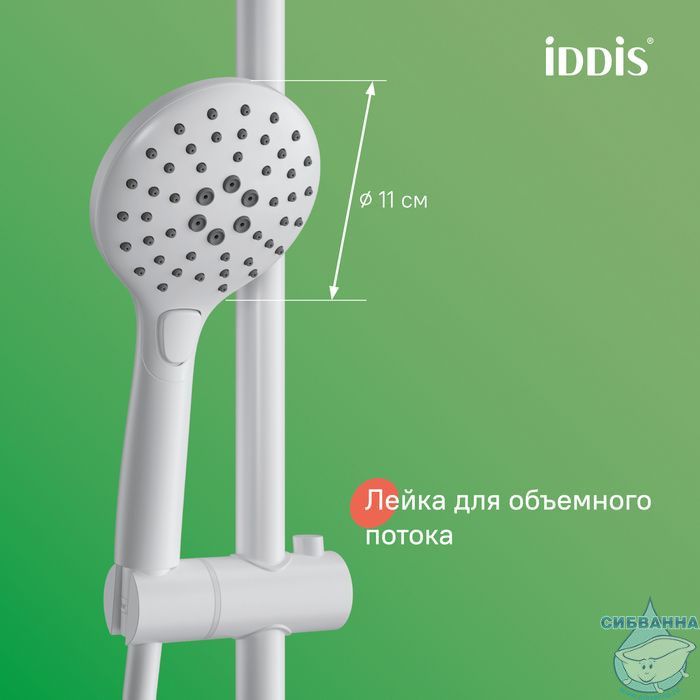 iDDiS®

ø 11 см

Лейка для объемного потока

СИБВАННА