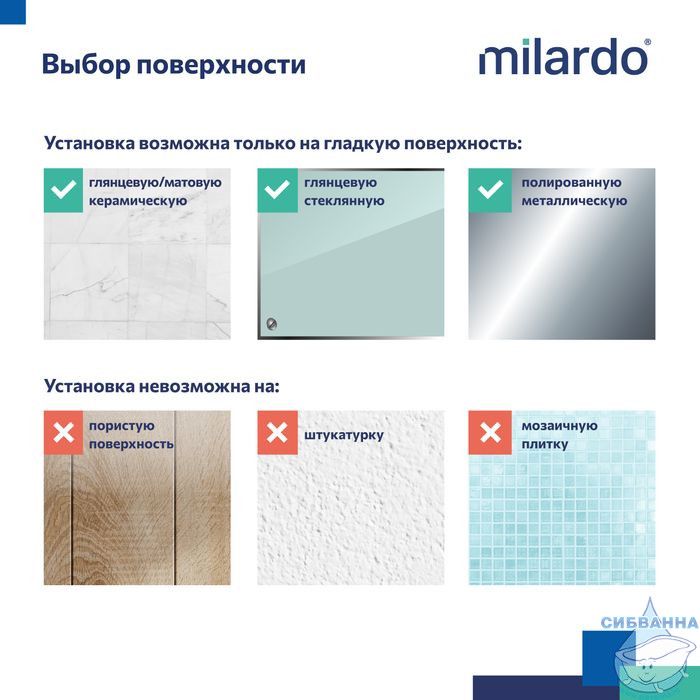 Выбор поверхности

milardo®

Установка возможна только на гладкую поверхность:

глянцевую/матовую керамическую

глянцевую стеклянную

полированную металлическую

Установка невозможна на:

пористую поверхность

штукатурку

мозаичную плитку

СИБВАННА