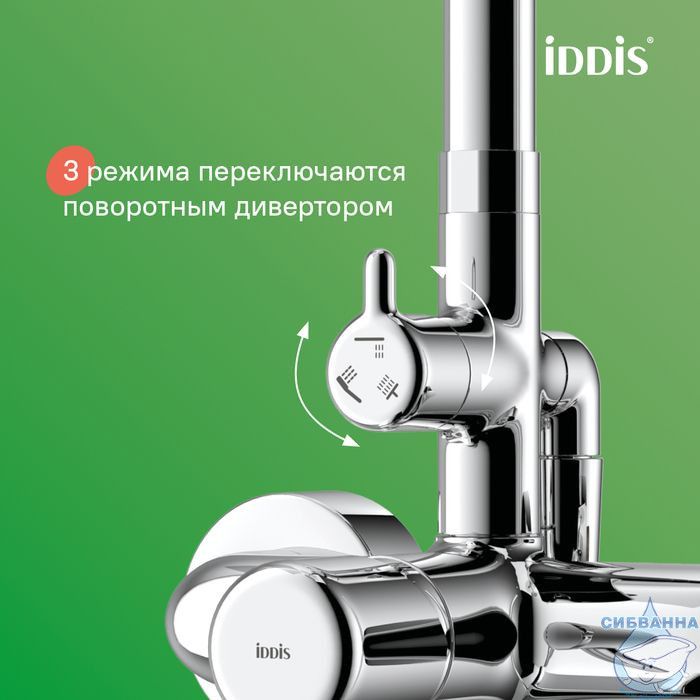 iDDiS®

3 режима переключаются поворотным дивертором

iDDiS

СИБВАННА