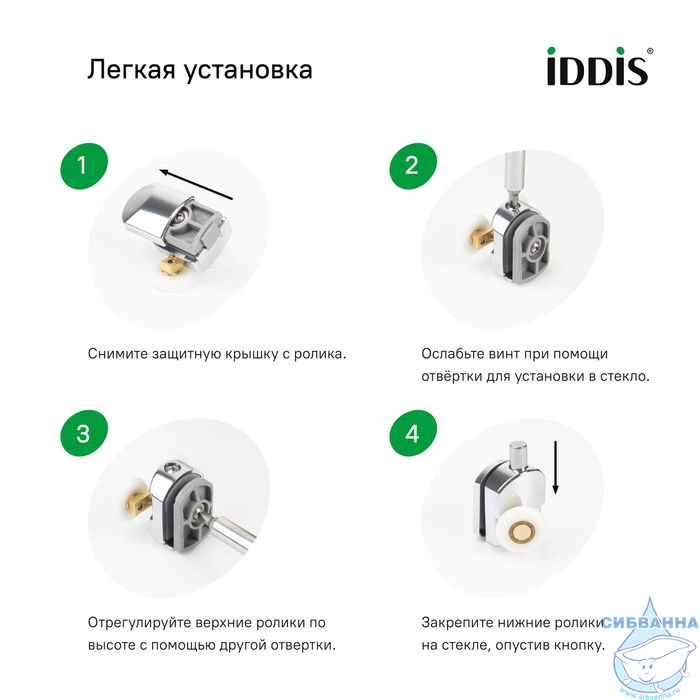 Легкая установка

IDDIS®

1

Снимите защитную крышку с ролика.

2

Ослабьте винт при помощи отвёртки для установки в стекло.

3

Отрегулируйте верхние ролики по высоте с помощью другой отвертки.

4

Закрепите нижние ролики на стекле, опустив кнопку.

СИБВАННА

www.sibvanna.ru