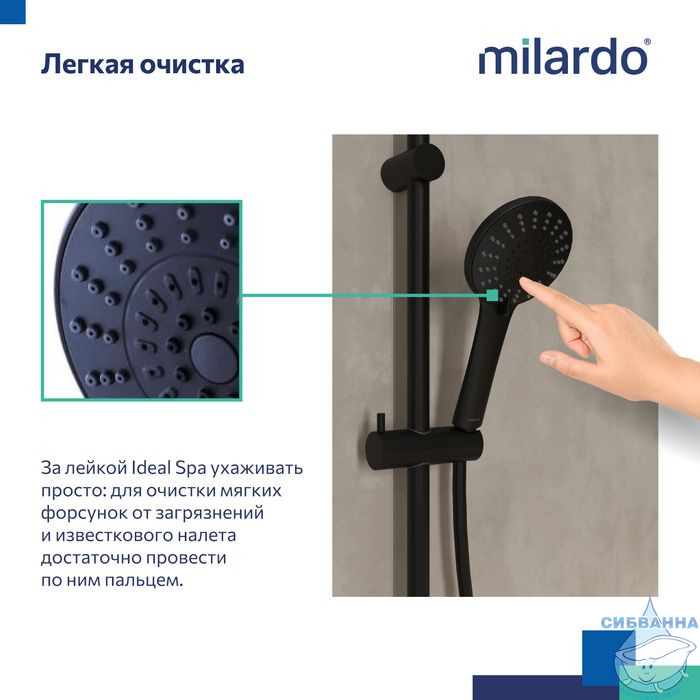 Легкая очистка

milardo®

За лейкой Ideal Spa ухаживать просто: для очистки мягких форсунок от загрязнений и известкового налета достаточно провести по ним пальцем.

СИБВАННА