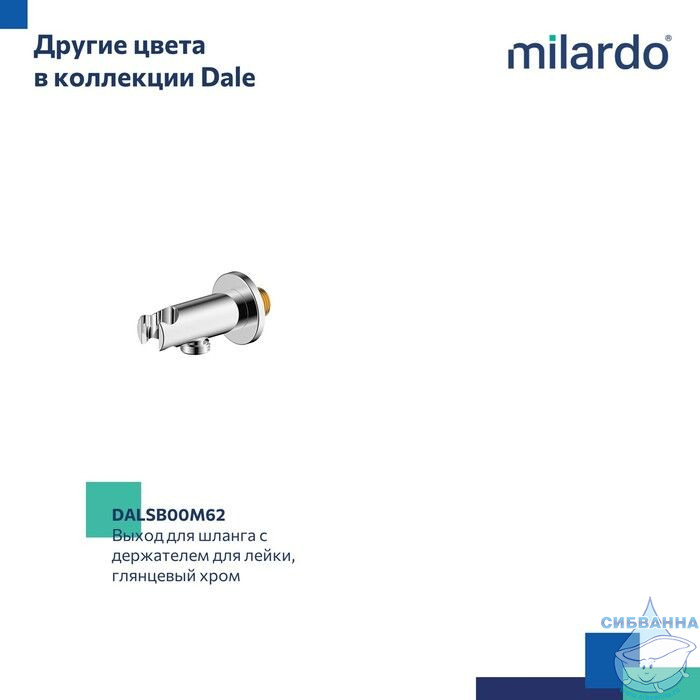 Другие цвета
в коллекции Dale

milardo®

DALSB00M62
Выход для шланга с держателем для лейки, глянцевый хром

СИБВАННА