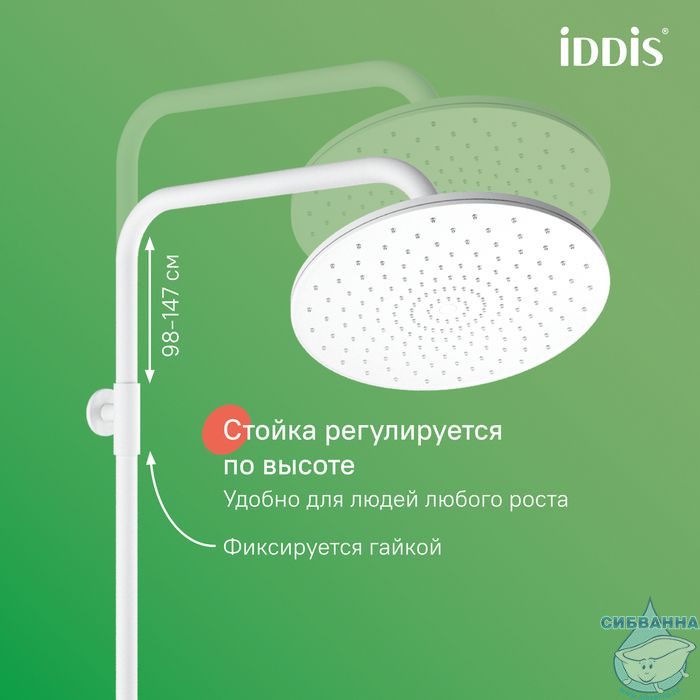 iDDiS®

98–147 см

Стойка регулируется по высоте

Удобно для людей любого роста

Фиксируется гайкой

СИБВАННА