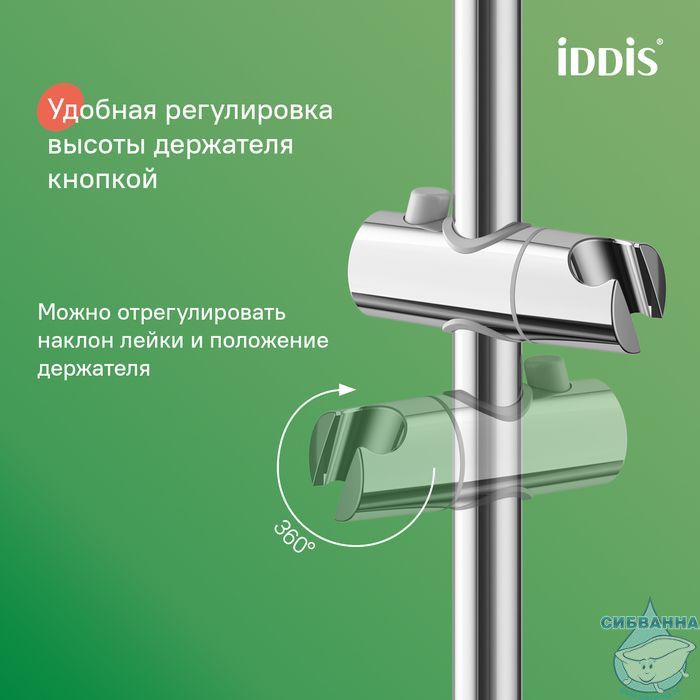 iDDiS®

Удобная регулировка высоты держателя кнопкой

Можно отрегулировать наклон лейки и положение держателя

360°

СИБВАННА