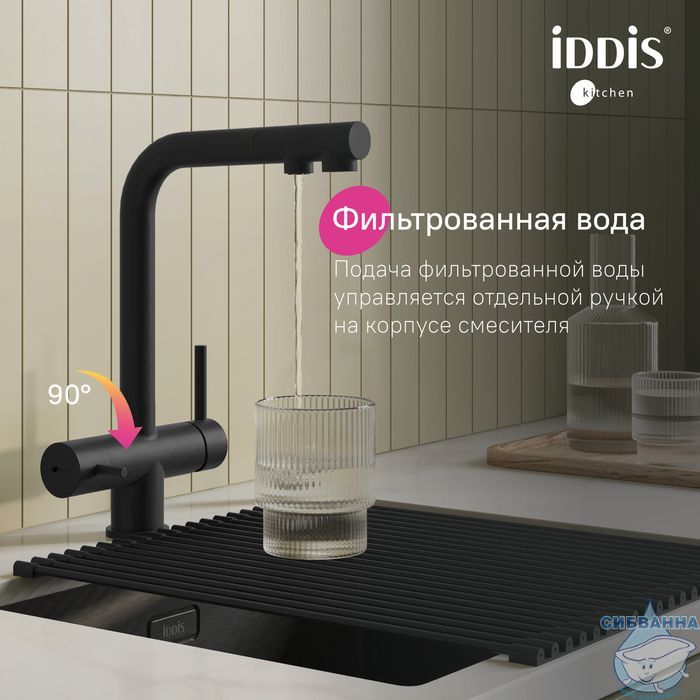 iDDiS®
kitchen

Фильтрованная вода

Подача фильтрованной воды управляется отдельной ручкой на корпусе смесителя

90°

iDDiS

СИБВАННА