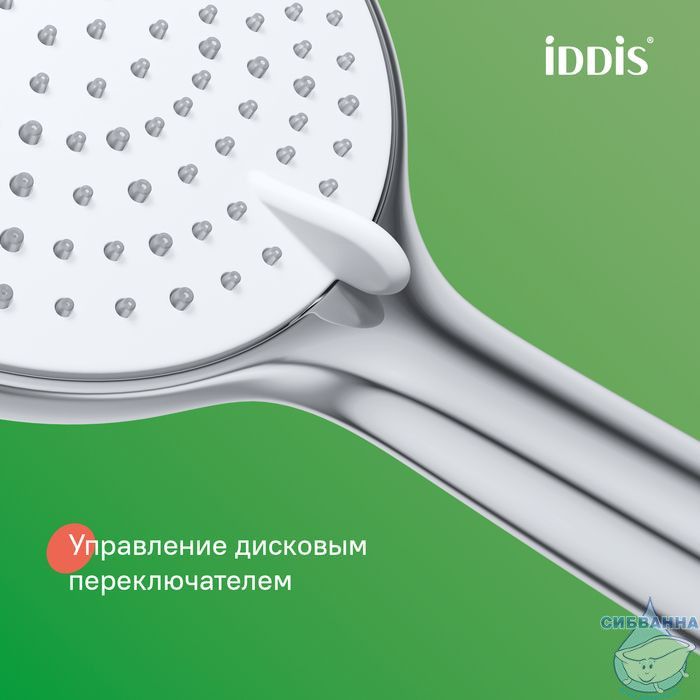 iDDiS®

Управление дисковым переключателем

СИБВАННА