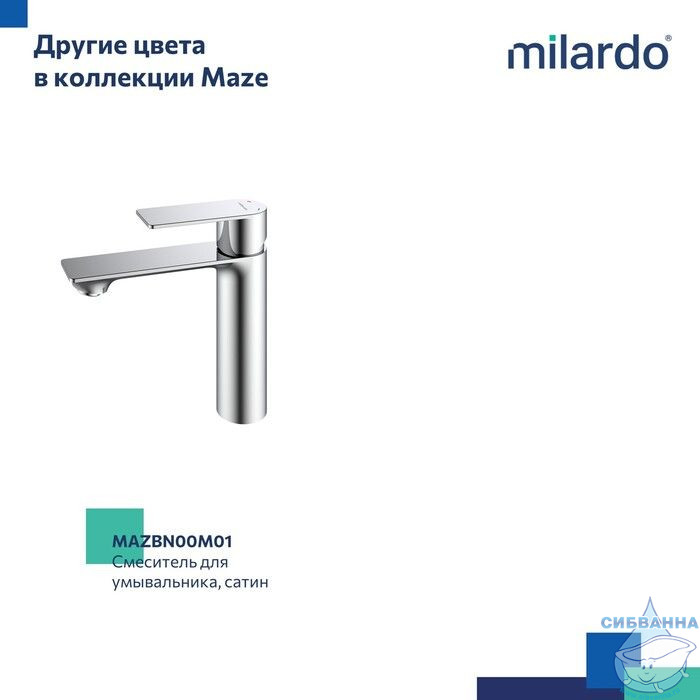 Другие цвета в коллекции Maze

milardo®

MAZBN00M01
Смеситель для умывальника, сатин

СИБВАННА