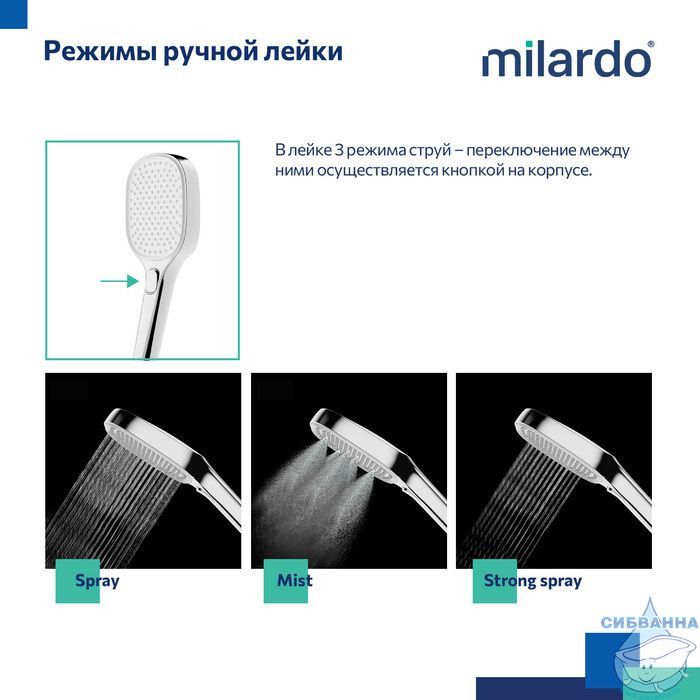 Режимы ручной лейки

milardo®

В лейке 3 режима струй – переключение между ними осуществляется кнопкой на корпусе.

Spray

Mist

Strong spray

СИБВАННА