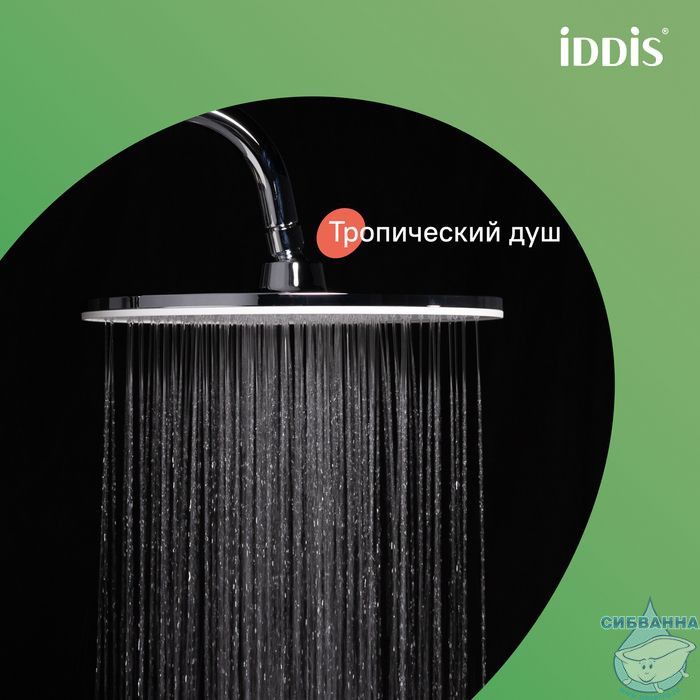 iDDiS®

Тропический душ

СИБВАННА