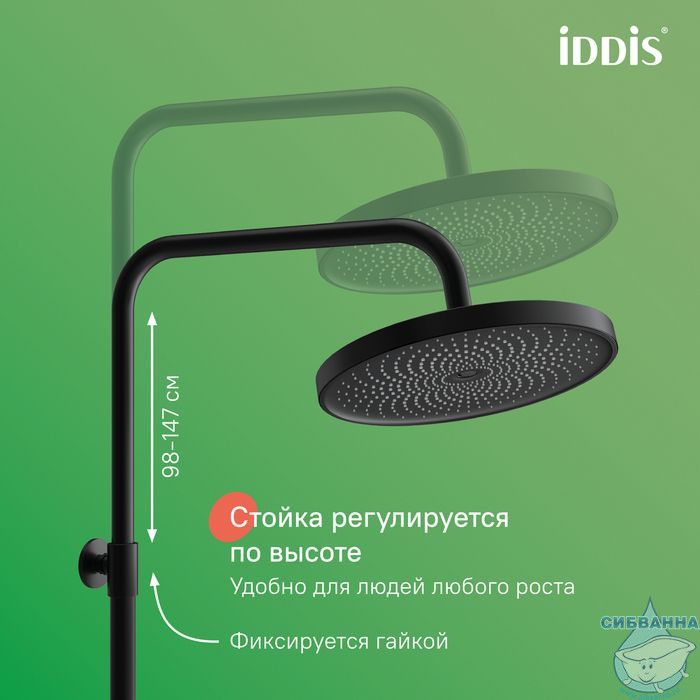 iDDiS®

98–147 см

Стойка регулируется по высоте

Удобно для людей любого роста

Фиксируется гайкой

СИБВАННА