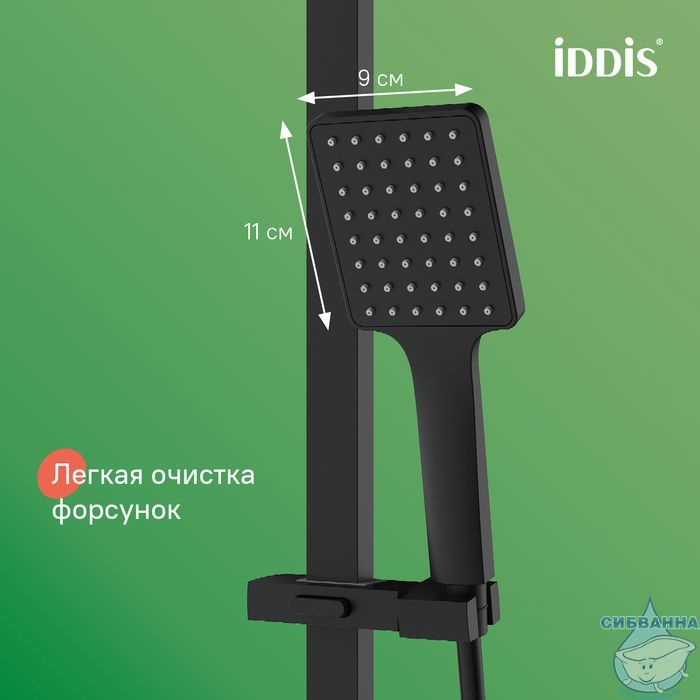 iDDiS®

9 см

11 см

Легкая очистка форсунок

СИБВАННА