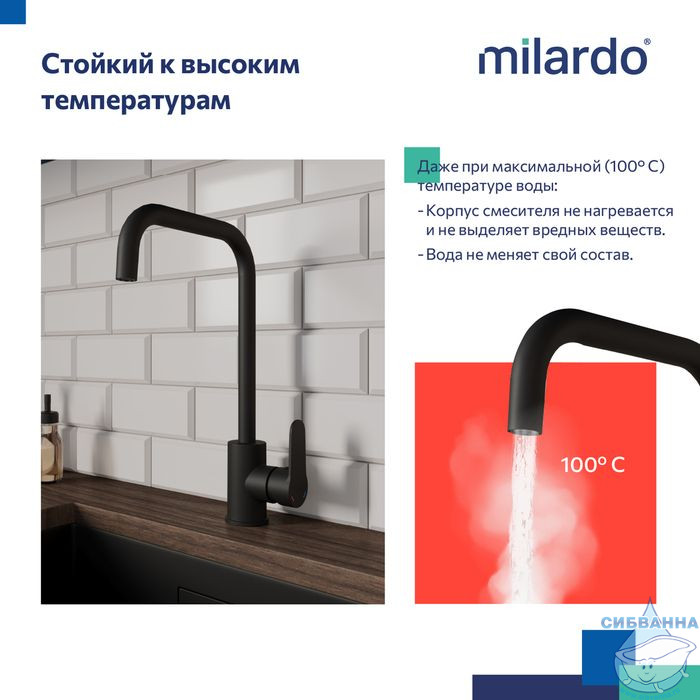 Стойкий к высоким температурам

milardo®

Даже при максимальной (100° C) температуре воды:

- Корпус смесителя не нагревается и не выделяет вредных веществ.
- Вода не меняет свой состав.

100° C

СИБВАННА