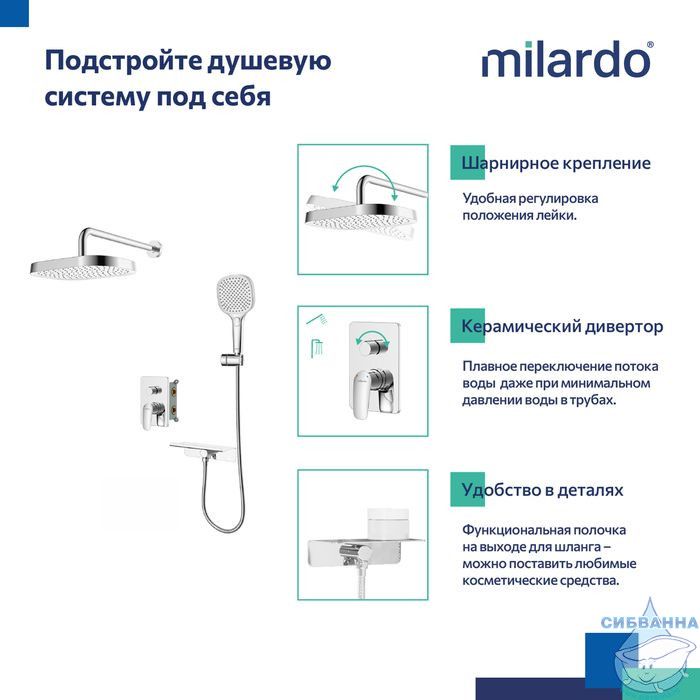 Подстройте душевую систему под себя

milardo®

Шарнирное крепление

Удобная регулировка положения лейки.

Керамический дивертор

Плавное переключение потока воды даже при минимальном давлении воды в трубах.

Удобство в деталях

Функциональная полочка на выходе для шланга – можно поставить любимые косметические средства.

СИБВАННА