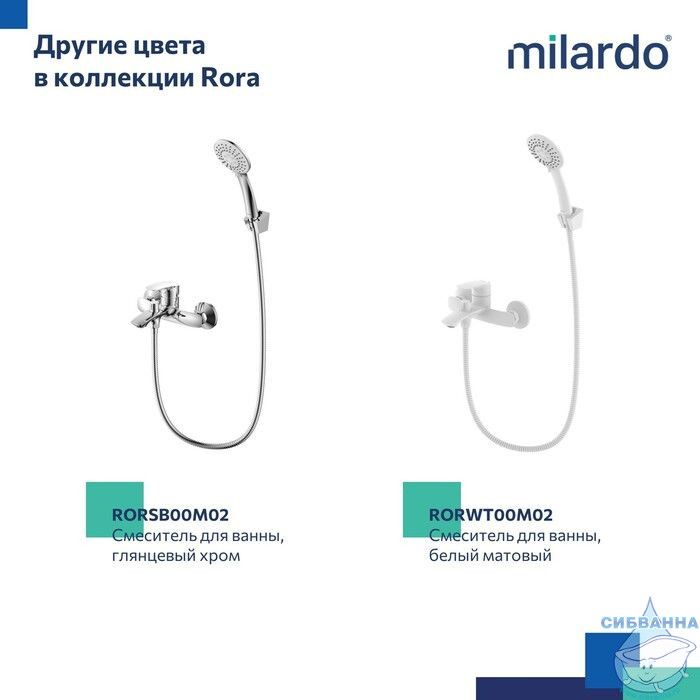 Другие цвета в коллекции Rora

milardo®

RORSB00M02
Смеситель для ванны, глянцевый хром

RORWT00M02
Смеситель для ванны, белый матовый

СИБВАННА