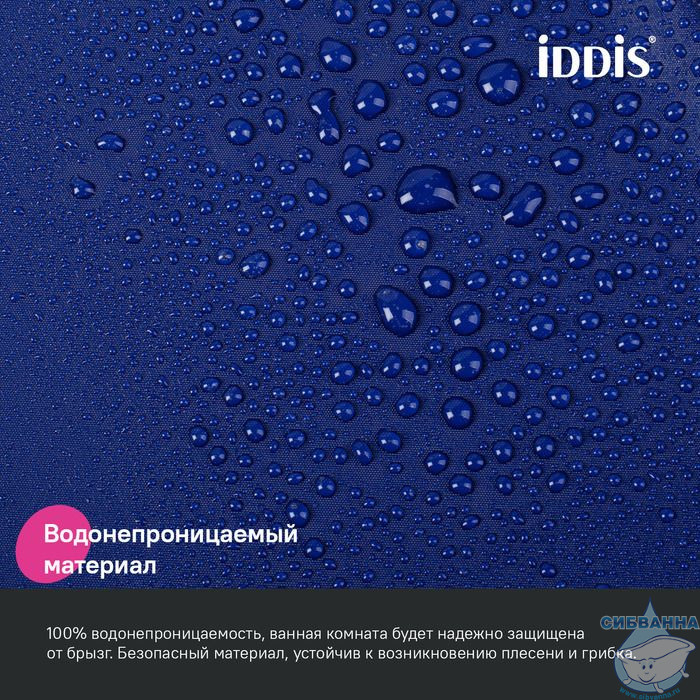 iDDiS®

Водонепроницаемый материал

100% водонепроницаемость, ванная комната будет надежно защищена от брызг. Безопасный материал, устойчив к возникновению плесени и грибка.

СИБВАННА
www.sibvanna.ru