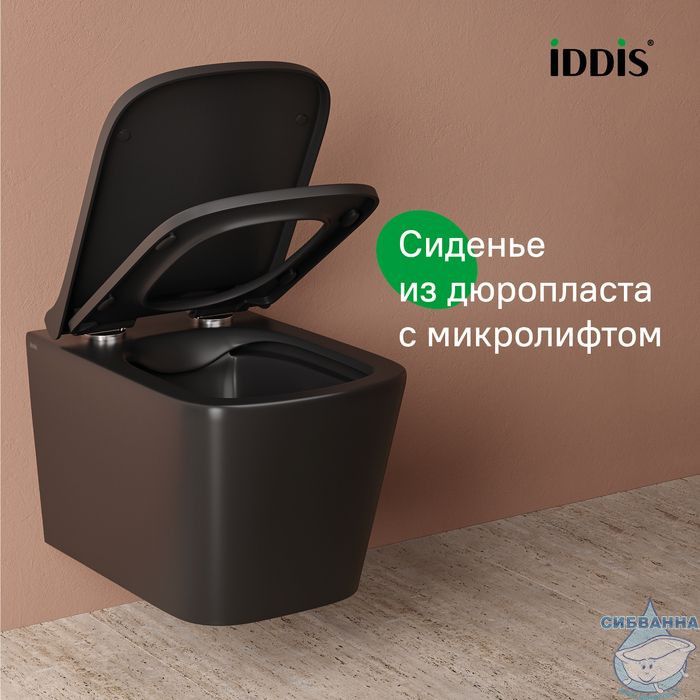 iDDiS®

Сиденье из дюропласта с микролифтом

СИБВАННА