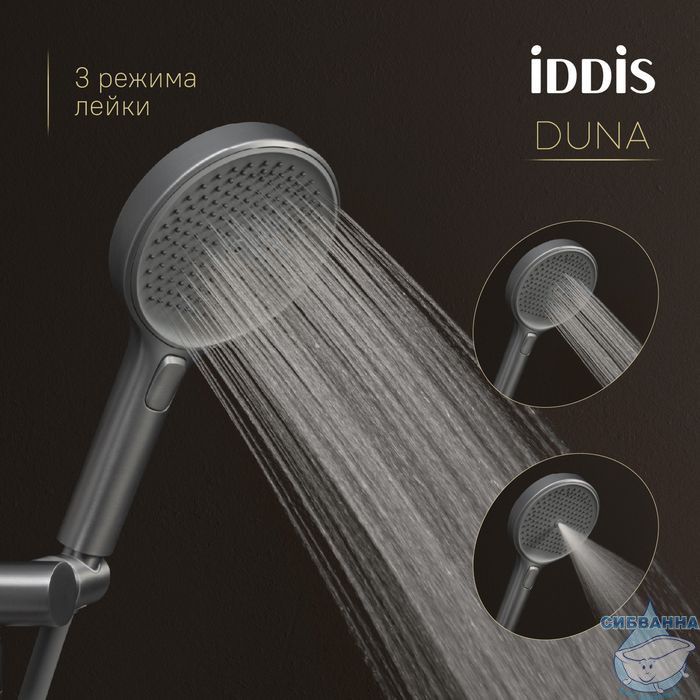 3 режима лейки

iDDiS

DUNA

СИБВАННА