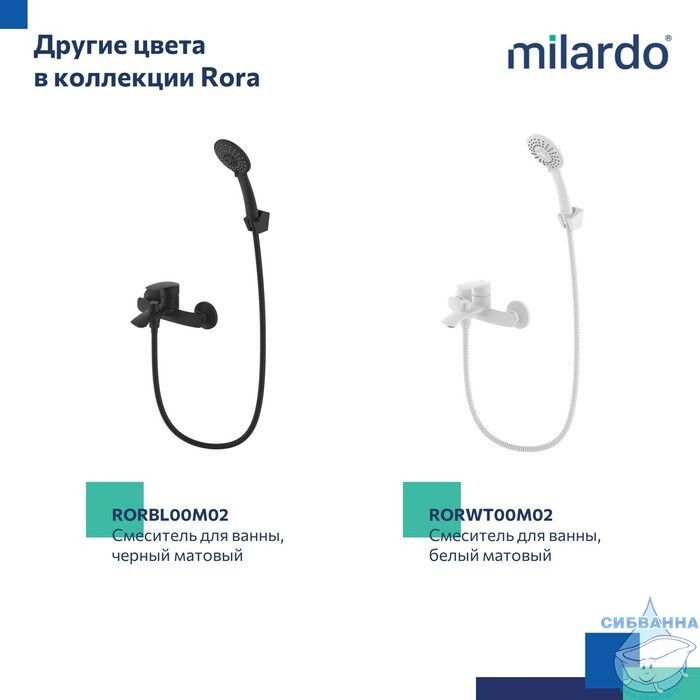 Другие цвета в коллекции Rora

milardo®

RORBL00M02
Смеситель для ванны, черный матовый

RORWT00M02
Смеситель для ванны, белый матовый

СИБВАННА