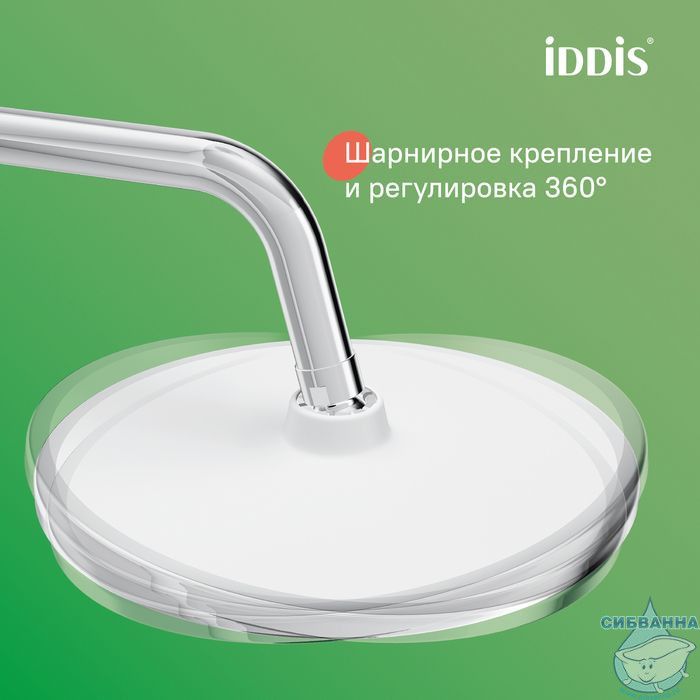 iDDiS®

Шарнирное крепление и регулировка 360°

СИБВАННА