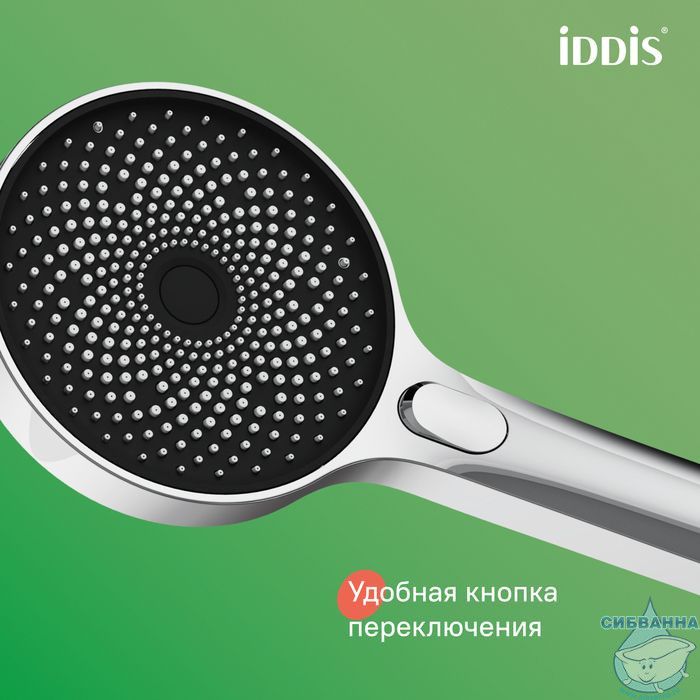 iDDiS®

Удобная кнопка переключения

СИБВАННА