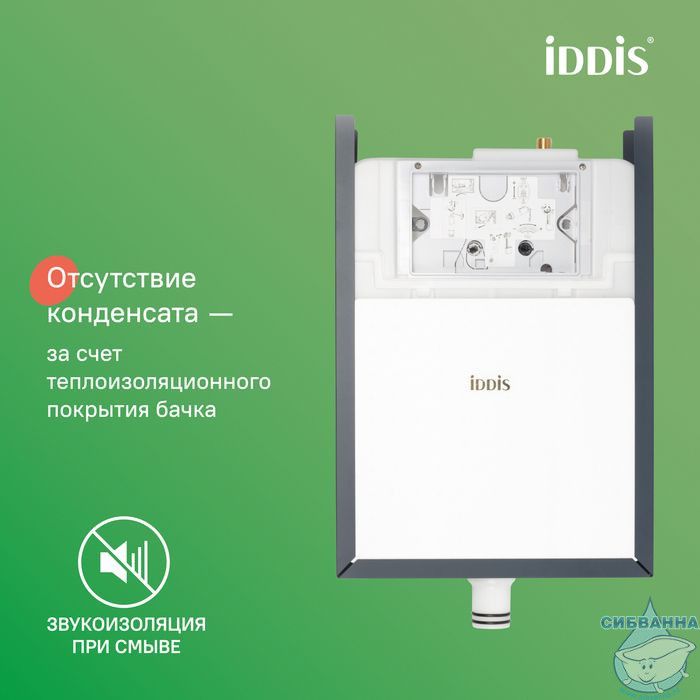 iDDiS®

Отсутствие конденсата —

за счет теплоизоляционного покрытия бачка

iDDiS

ЗВУКОИЗОЛЯЦИЯ ПРИ СМЫВЕ

СИБВАННА