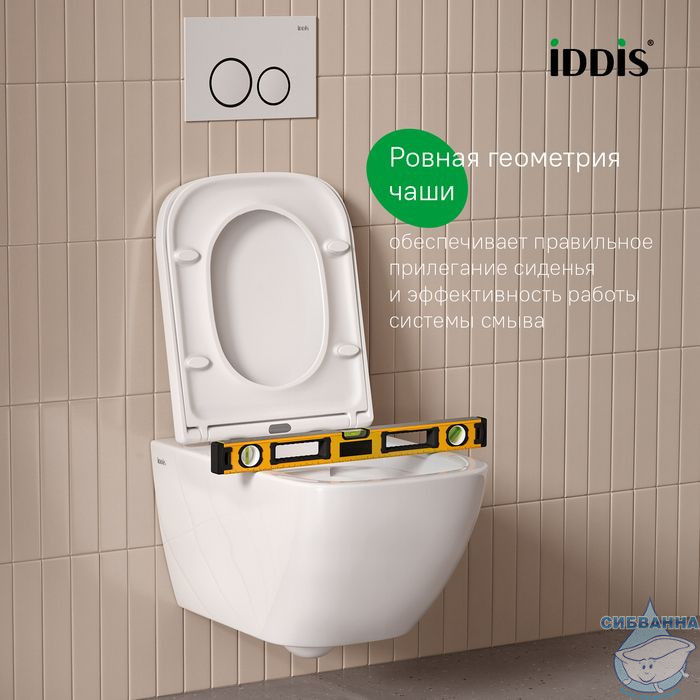 iddis

iDDiS®

Ровная геометрия чаши

обеспечивает правильное прилегание сиденья и эффективность работы системы смыва

iddis

СИБВАННА