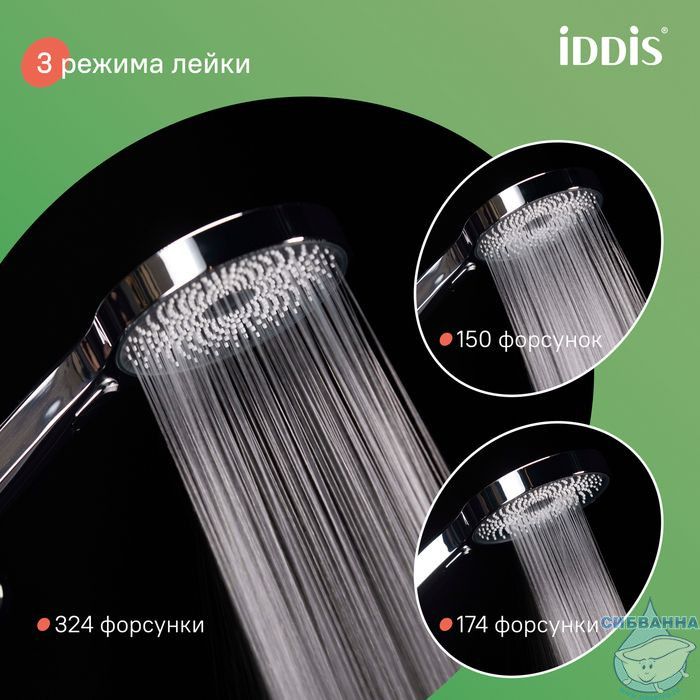 3 режима лейки

iDDiS®

150 форсунок

324 форсунки

174 форсунки

СИБВАННА