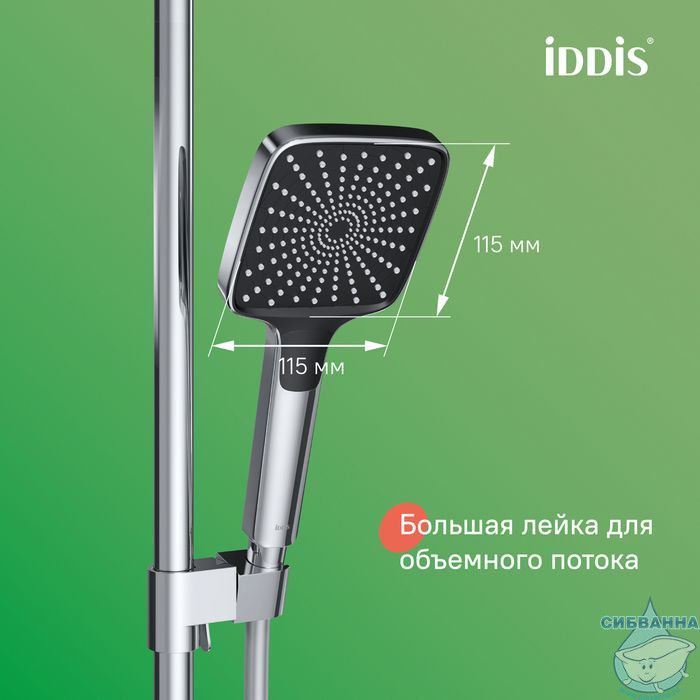 iDDiS®

115 мм

115 мм

Большая лейка для объемного потока

СИБВАННА