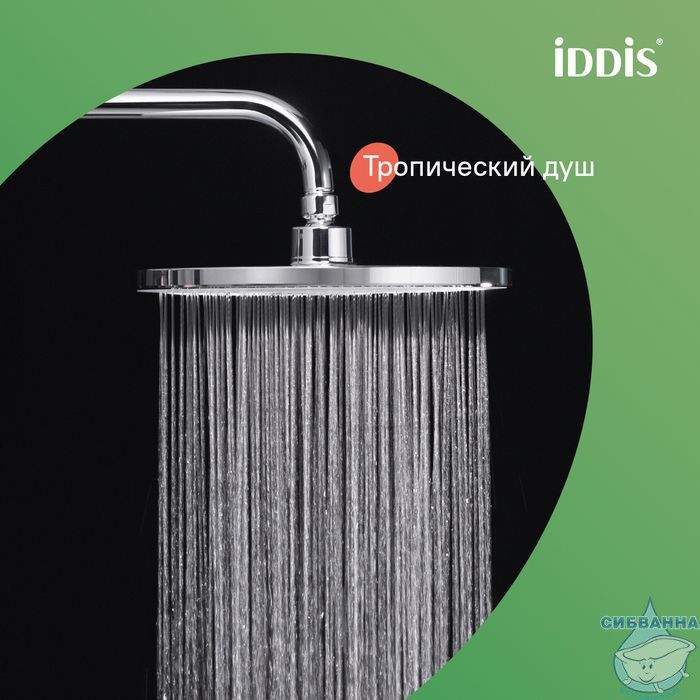 iDDiS®

Тропический душ

СИБВАННА