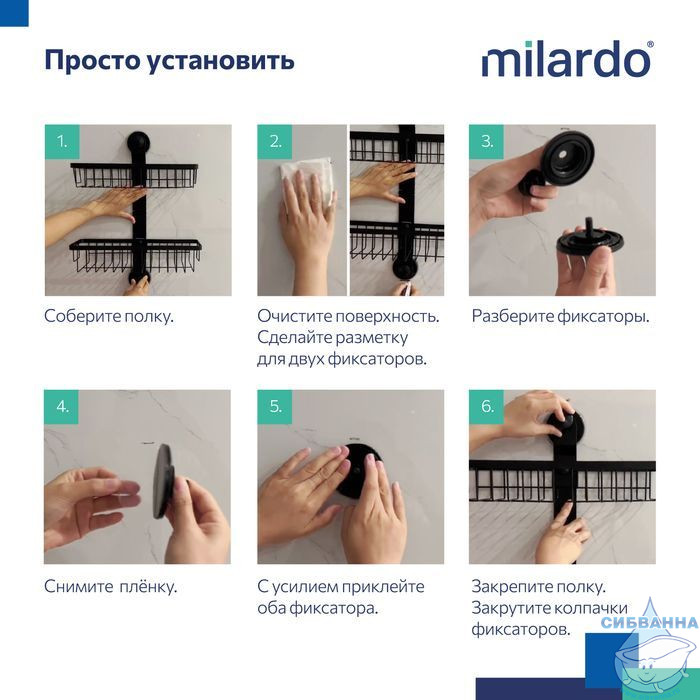 Просто установить

milardo®

1.

Соберите полку.

2.

Очистите поверхность. Сделайте разметку для двух фиксаторов.

3.

Разберите фиксаторы.

4.

Снимите плёнку.

5.

С усилием приклейте оба фиксатора.

6.

Закрепите полку. Закрутите колпачки фиксаторов.

СИБВАННА