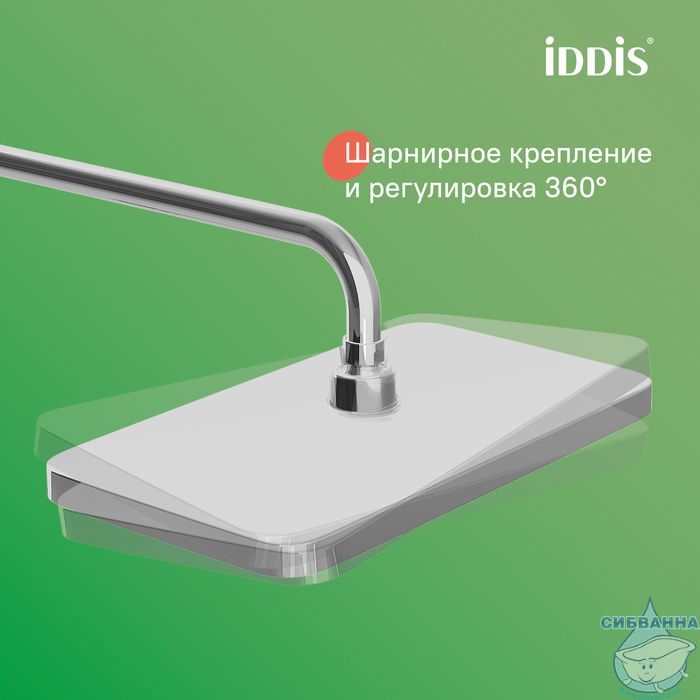 iDDiS®

Шарнирное крепление и регулировка 360°

СИБВАННА